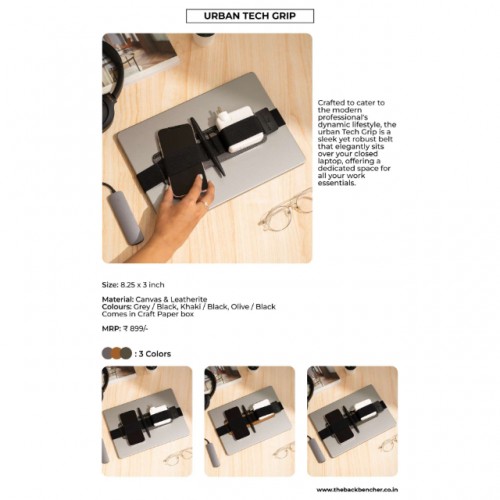 URBAN TECH GRIP

Crafted to cater to the modern professional's dynamic lifestyle, the urban Tech Grip is a sleek yet robust belt that elegantly sits over your closed laptop, offering a dedicated space for all your work essentials.

Size: 8.25 x 3 inch

Material: Canvas & Leatherite
Colours: Grey / Black, Khaki / Black, Olive / Black
Comes in Craft Paper box

MRP: ₹ 899/-

: 3 Colors

www.thebackbencher.co.in